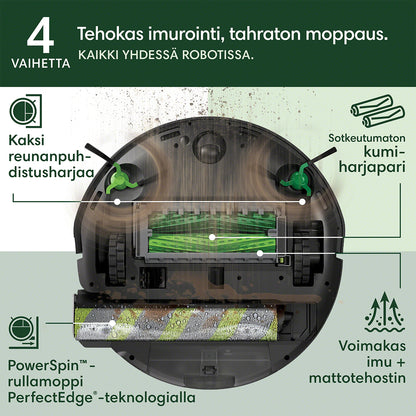 4 VAIHETTA

Tehokas imurointi, tahraton moppaus.
KAIKKI YHDESSÄ ROBOTISSA.

Kaksi reunanpuhdistusharjaa

Sotkeutumaton kumiharjapari

PowerSpin™-rullamoppi PerfectEdge®-teknologialla

Voimakas imu + mattotehostin